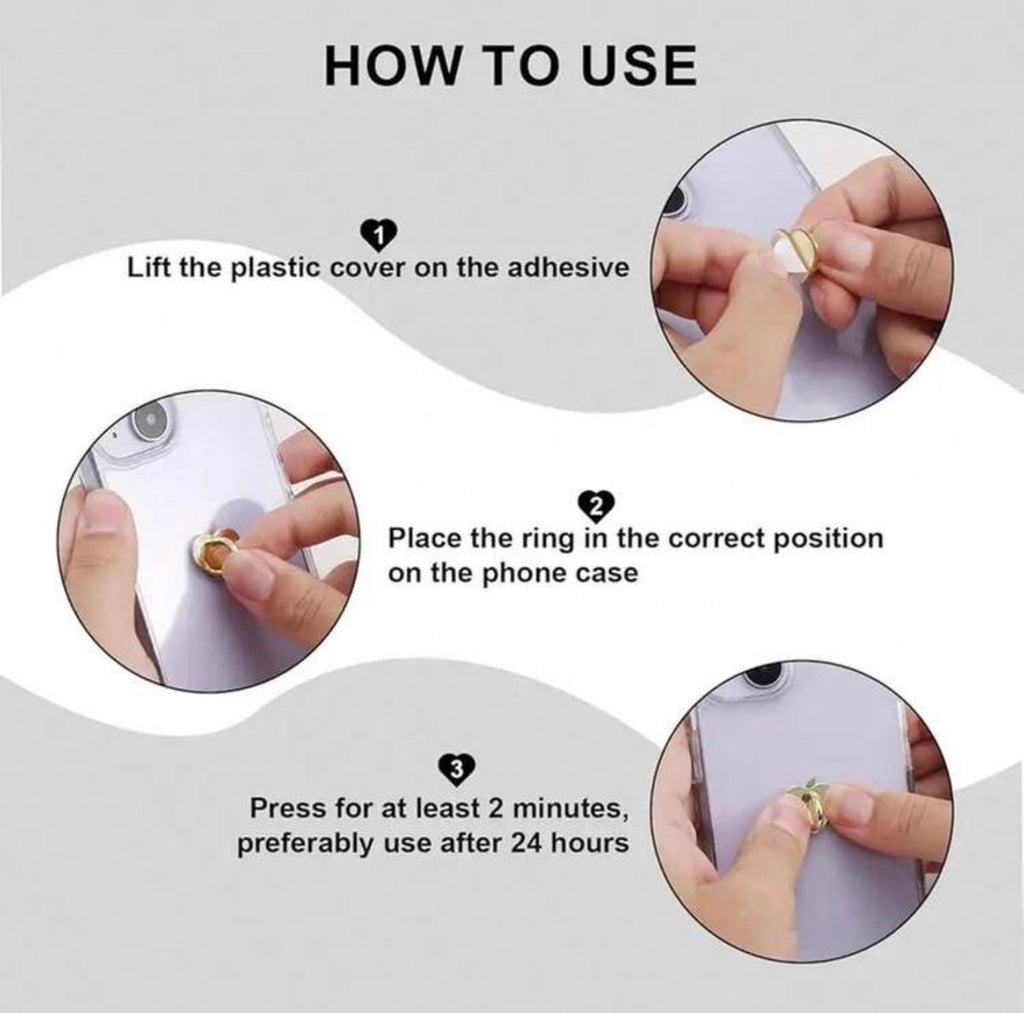 HOW TO USE

1
Lift the plastic cover on the adhesive

2
Place the ring in the correct position on the phone case

3
Press for at least 2 minutes, preferably use after 24 hours